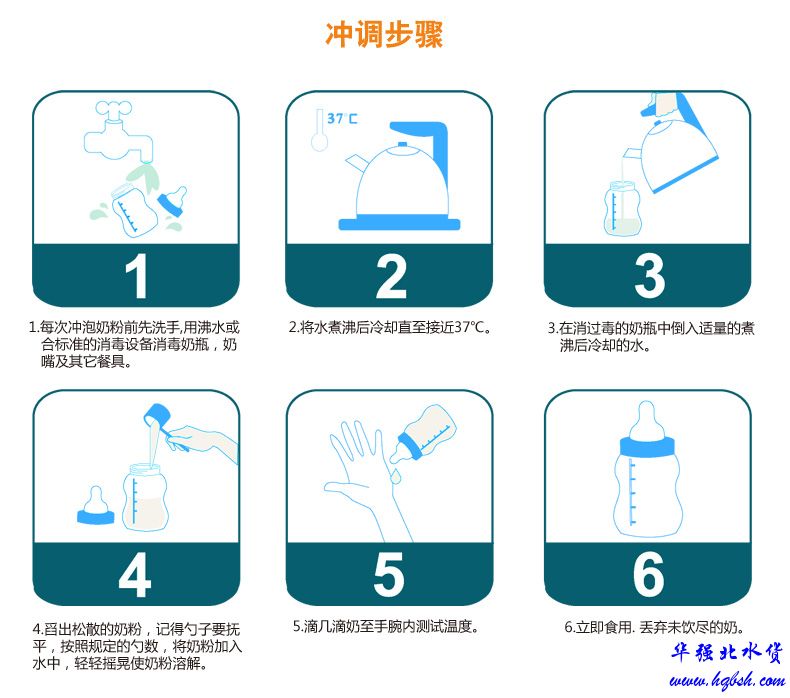 冲调步骤

37℃

1

1.每次冲泡奶粉前先洗手,用沸水或合标准的消毒设备消毒奶瓶，奶嘴及其它餐具。

2

2.将水煮沸后冷却直至接近37℃。

3

3.在消过毒的奶瓶中倒入适量的煮沸后冷却的水。

4

4.舀出松散的奶粉，记得勺子要抚平，按照规定的勺数，将奶粉加入水中，轻轻摇晃使奶粉溶解。

5

5.滴几滴奶至手腕内测试温度。

6

6.立即食用. 丢弃未饮尽的奶。

华强北水货
www.hqbsh.com